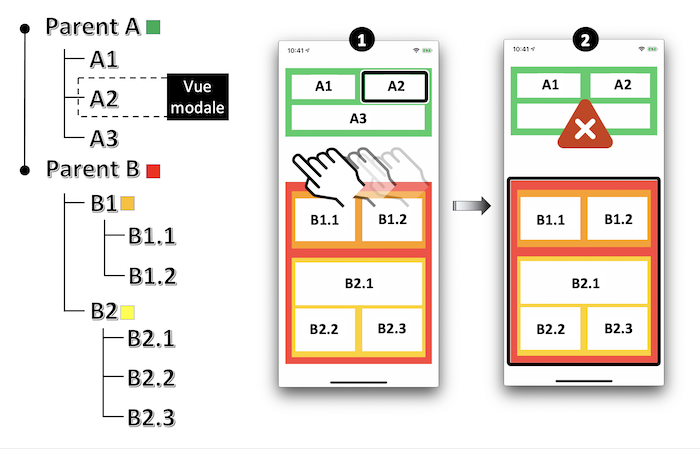 Parent A
A1
A2
Vue modale
A3
Parent B
B1
B1.1
B1.2
B2
B2.1
B2.2
B2.3

1
10:41
A1
A2
A3
B1.1
B1.2
B2.1
B2.2
B2.3

2
10:41
A1
A2
B1.1
B1.2
B2.1
B2.2
B2.3